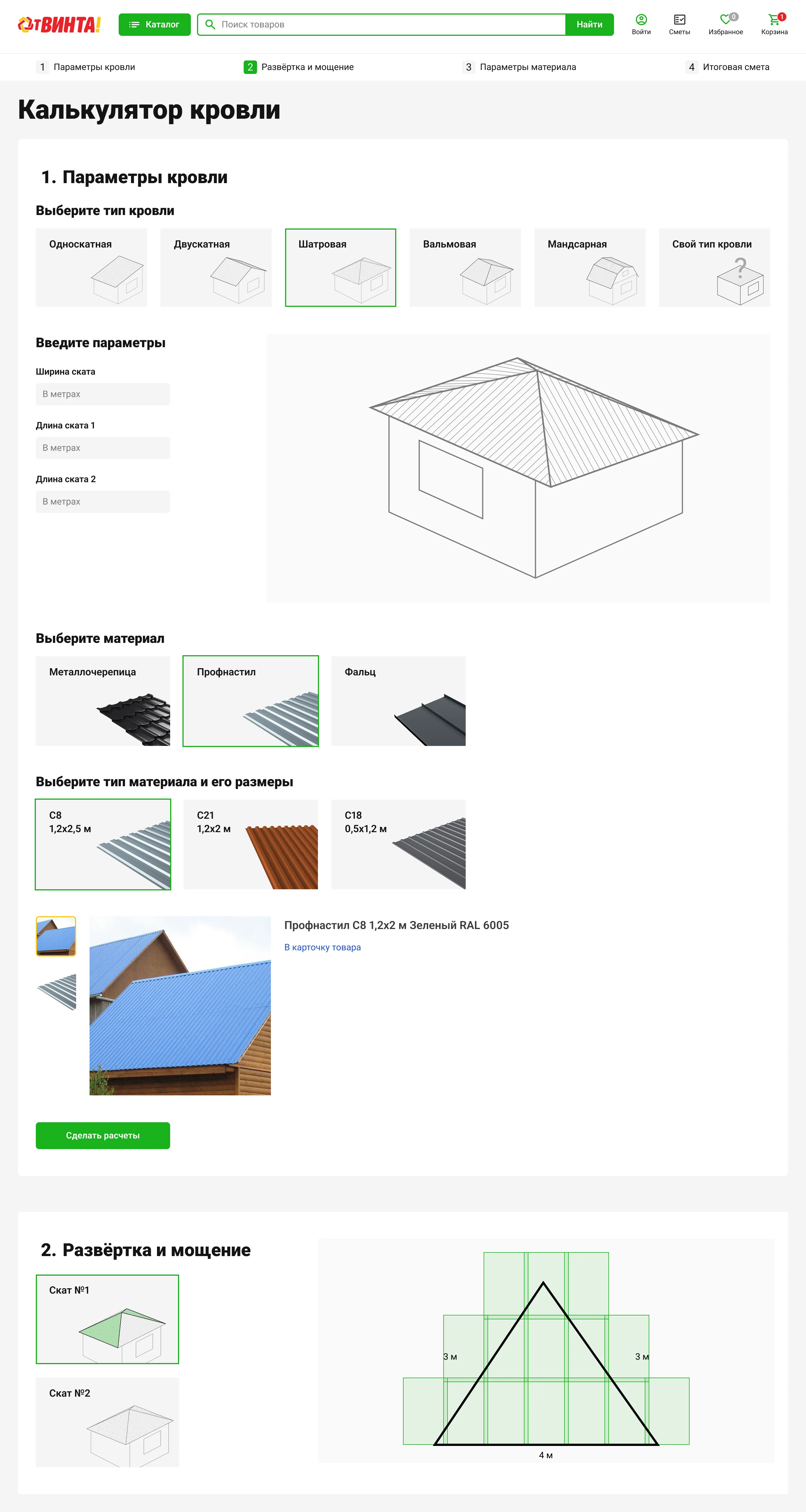 ОтВИНТА!

Каталог

Поиск товаров

Найти

Войти

Сметы

0
Избранное

1
Корзина

1 Параметры кровли

2 Развёртка и мощение

3 Параметры материала

4 Итоговая смета

Калькулятор кровли

1. Параметры кровли

Выберите тип кровли

Односкатная

Двускатная

Шатровая

Вальмовая

Мандсарная

Свой тип кровли

Введите параметры

Ширина ската

В метрах

Длина ската 1

В метрах

Длина ската 2

В метрах

Выберите материал

Металлочерепица

Профнастил

Фальц

Выберите тип материала и его размеры

С8
1,2х2,5 м

С21
1,2х2 м

С18
0,5х1,2 м

Профнастил С8 1,2х2 м Зеленый RAL 6005

В карточку товара

Сделать расчеты

2. Развёртка и мощение

Скат №1

Скат №2

3 м

3 м

4 м